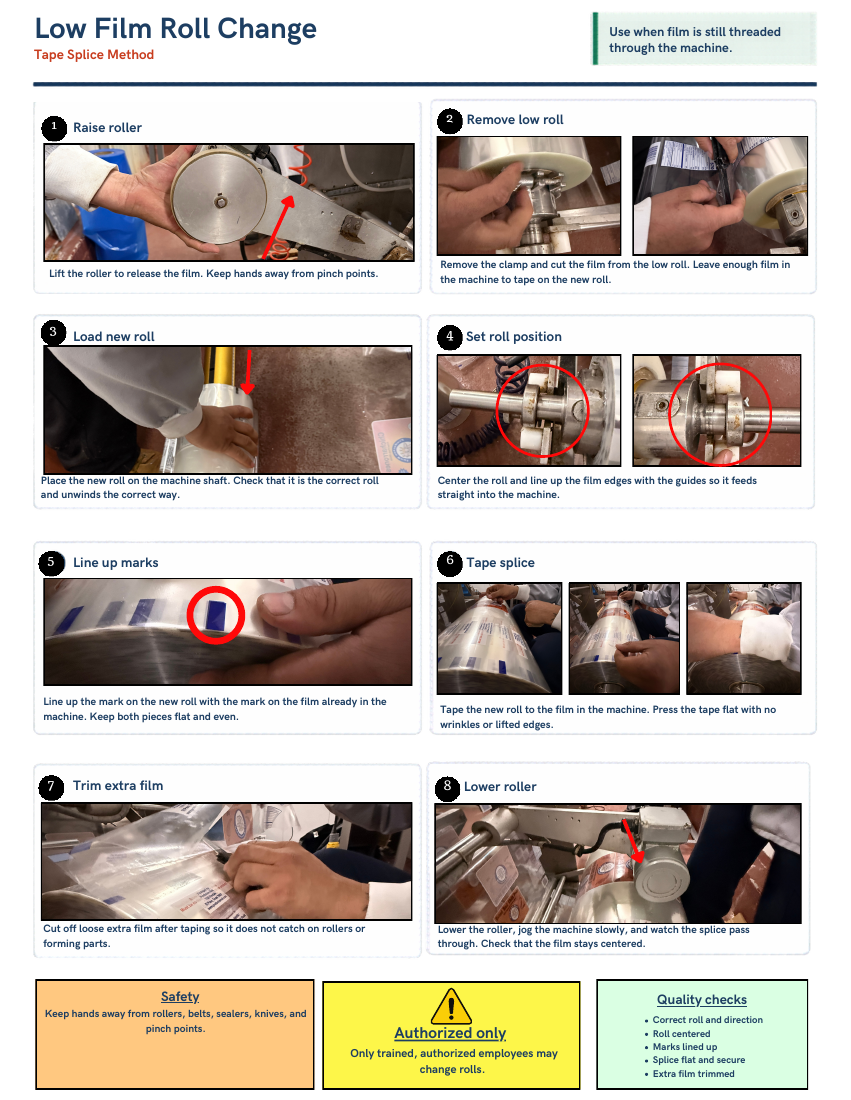 Low Film Roll Change
Tape Splice Method

Use when film is still threaded through the machine.

1 Raise roller

Lift the roller to release the film. Keep hands away from pinch points.

2 Remove low roll

Remove the clamp and cut the film from the low roll. Leave enough film in the machine to tape on the new roll.

3 Load new roll

Place the new roll on the machine shaft. Check that it is the correct roll and unwinds the correct way.

4 Set roll position

Center the roll and line up the film edges with the guides so it feeds straight into the machine.

5 Line up marks

Line up the mark on the new roll with the mark on the film already in the machine. Keep both pieces flat and even.

6 Tape splice

Tape the new roll to the film in the machine. Press the tape flat with no wrinkles or lifted edges.

7 Trim extra film

Cut off loose extra film after taping so it does not catch on rollers or forming parts.

8 Lower roller

Lower the roller, jog the machine slowly, and watch the splice pass through. Check that the film stays centered.

Safety
Keep hands away from rollers, belts, sealers, knives, and pinch points.

Authorized only
Only trained, authorized employees may change rolls.

Quality checks
• Correct roll and direction
• Roll centered
• Marks lined up
• Splice flat and secure
• Extra film trimmed